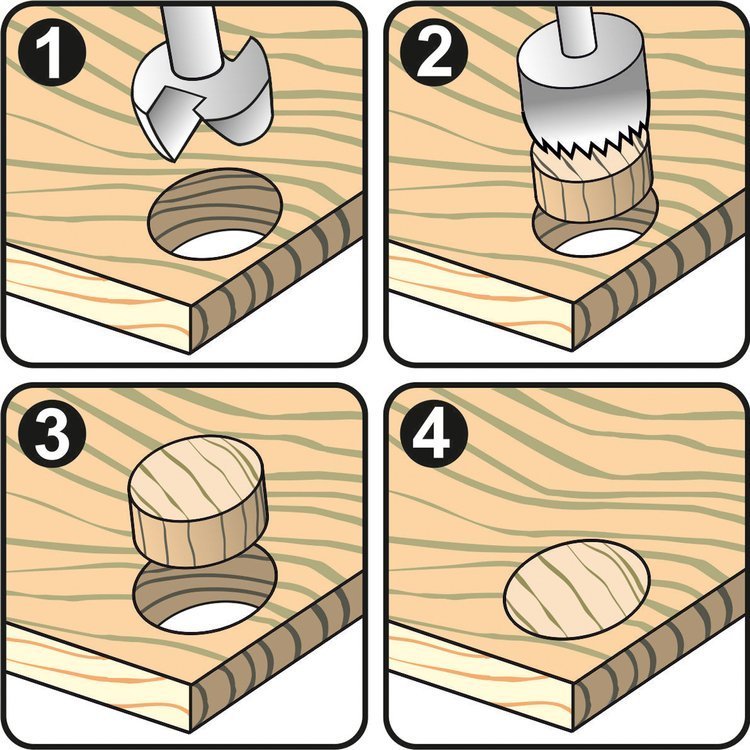 1

2

3

4